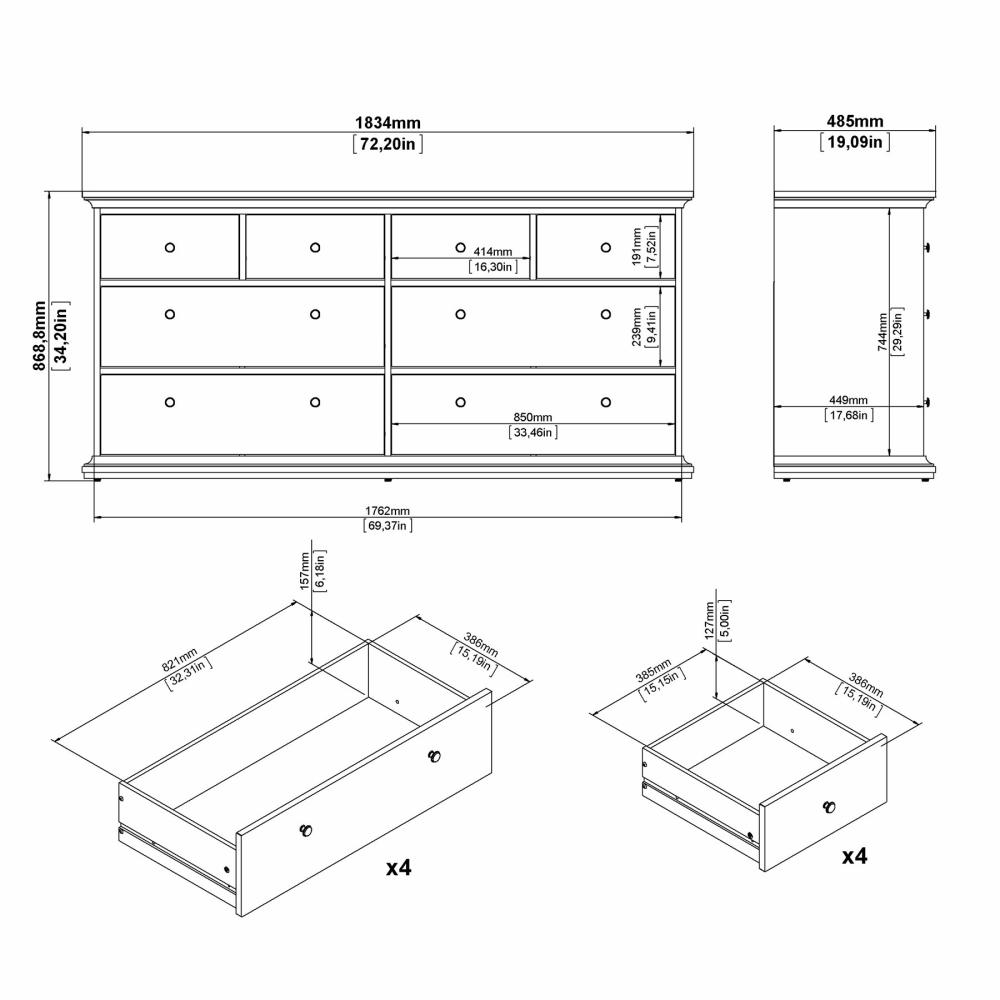 1834mm
[72,20in]

485mm
[19,09in]

868,8mm
[34,20in]

414mm
[16,30in]

191mm
[7,52in]

239mm
[9,41in]

850mm
[33,46in]

744mm
[29,29in]

449mm
[17,68in]

1762mm
[69,37in]

157mm
[6,18in]

821mm
[32,31in]

386mm
[15,19in]

x4

127mm
[5,00in]

385mm
[15,15in]

386mm
[15,19in]

x4