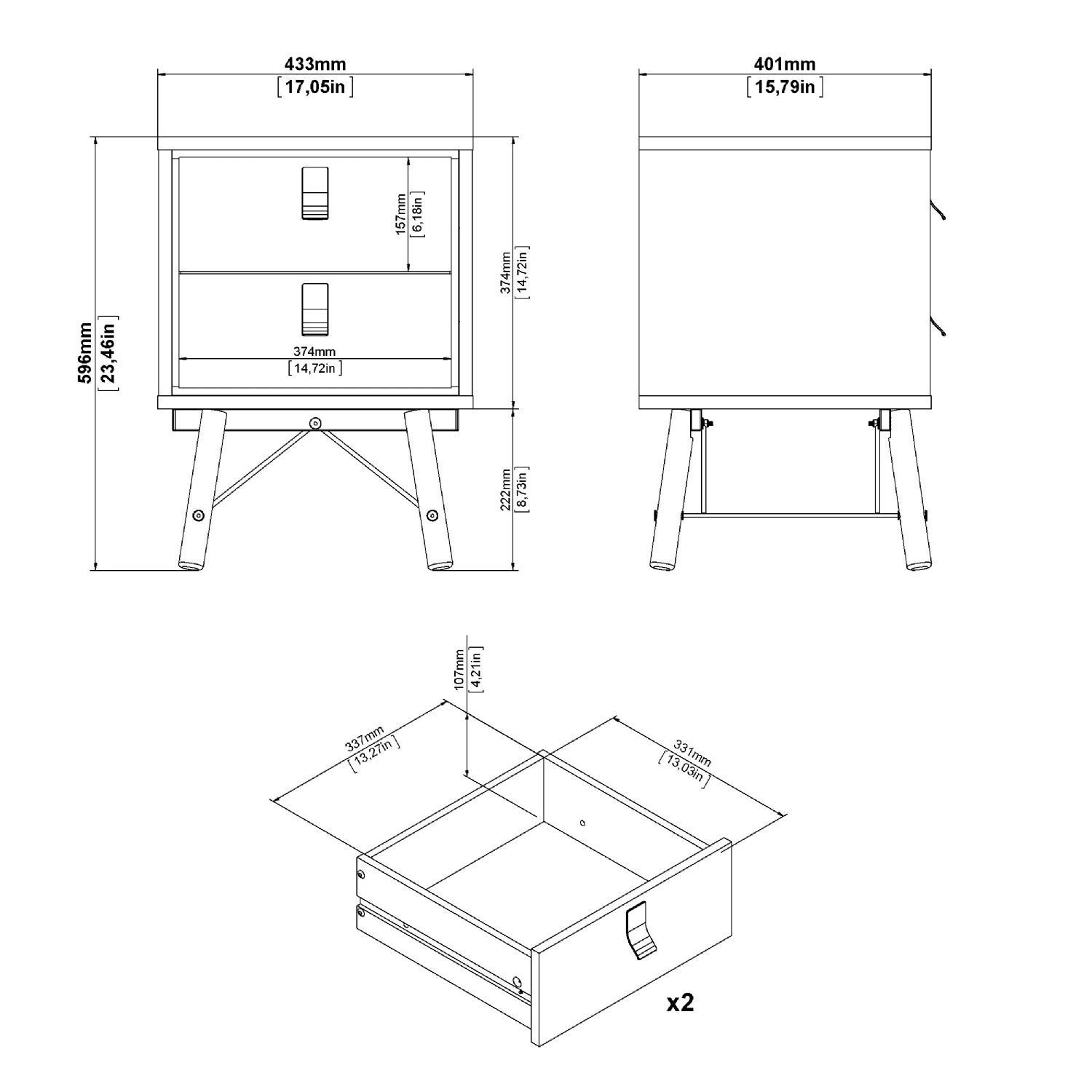 433mm
[17,05in]

401mm
[15,79in]

596mm
[23,46in]

157mm
[6,18in]

374mm
[14,72in]

374mm
[14,72in]

222mm
[8,73in]

107mm
[4,21in]

337mm
[13,27in]

331mm
[13,03in]

x2