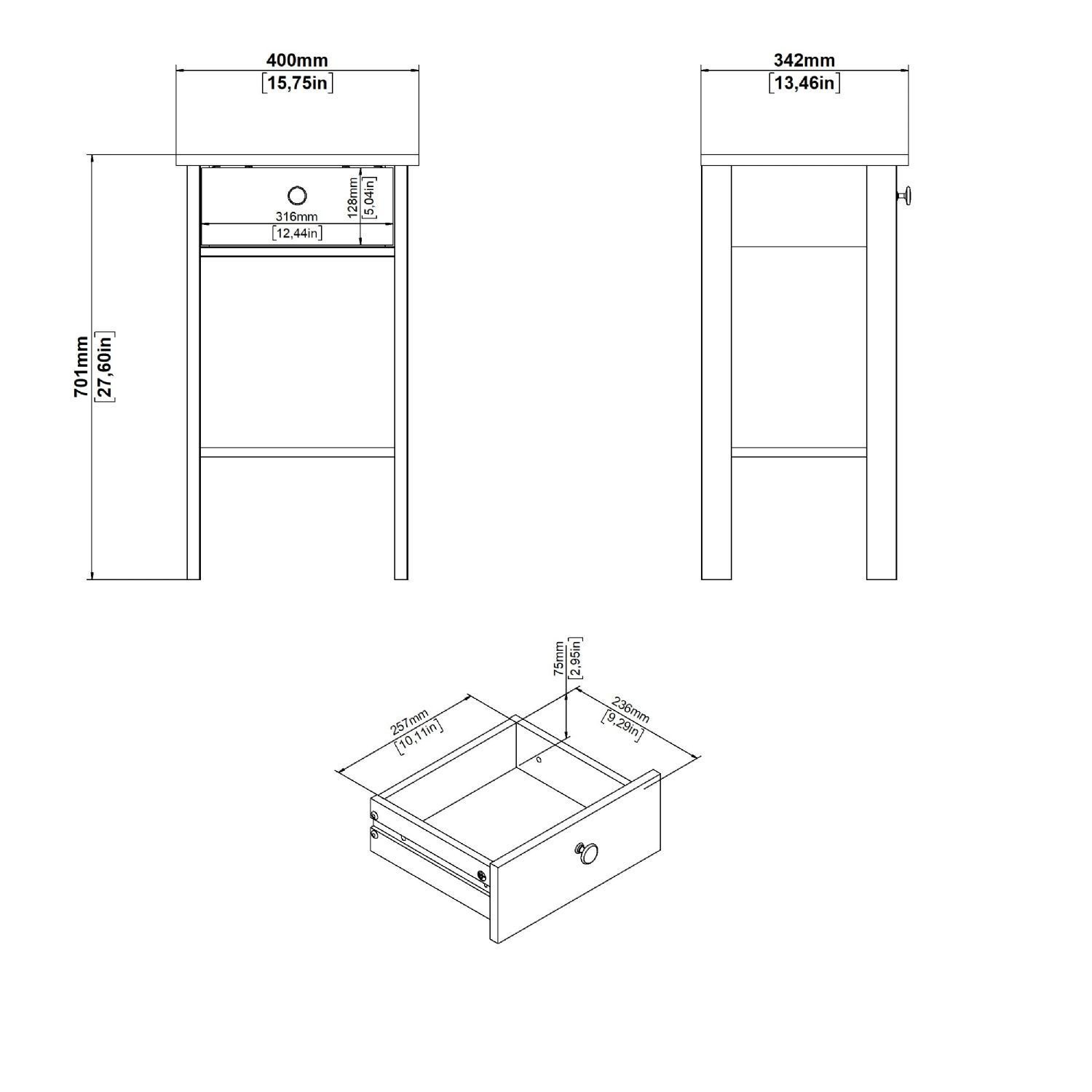 400mm
[15,75in]

342mm
[13,46in]

701mm
[27,60in]

128mm
[5,04in]

316mm
[12,44in]

75mm
[2,95in]

257mm
[10,11in]

236mm
[9,29in]